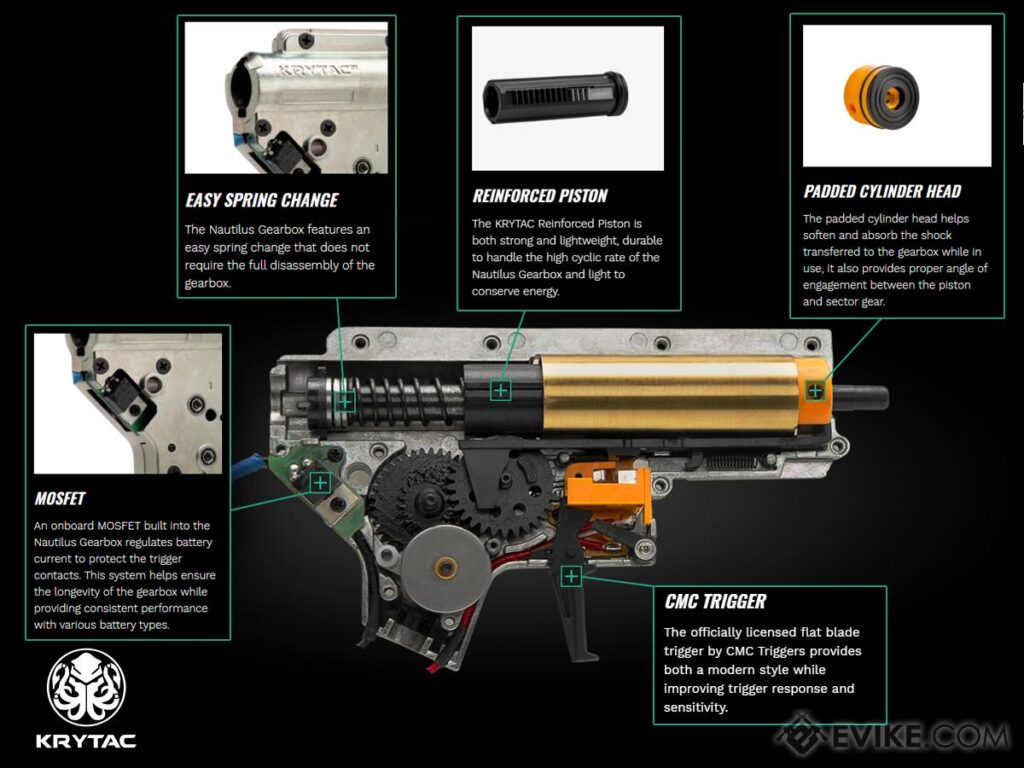 KRYTAC

EASY SPRING CHANGE

The Nautilus Gearbox features an easy spring change that does not require the full disassembly of the gearbox.

REINFORCED PISTON

The KRYTAC Reinforced Piston is both strong and lightweight, durable to handle the high cyclic rate of the Nautilus Gearbox and light to conserve energy.

PADDED CYLINDER HEAD

The padded cylinder head helps soften and absorb the shock transferred to the gearbox while in use, it also provides proper angle of engagement between the piston and sector gear.

MOSFET

An onboard MOSFET built into the Nautilus Gearbox regulates battery current to protect the trigger contacts. This system helps ensure the longevity of the gearbox while providing consistent performance with various battery types.

CMC TRIGGER

The officially licensed flat blade trigger by CMC Triggers provides both a modern style while improving trigger response and sensitivity.

KRYTAC

EVIKE.COM