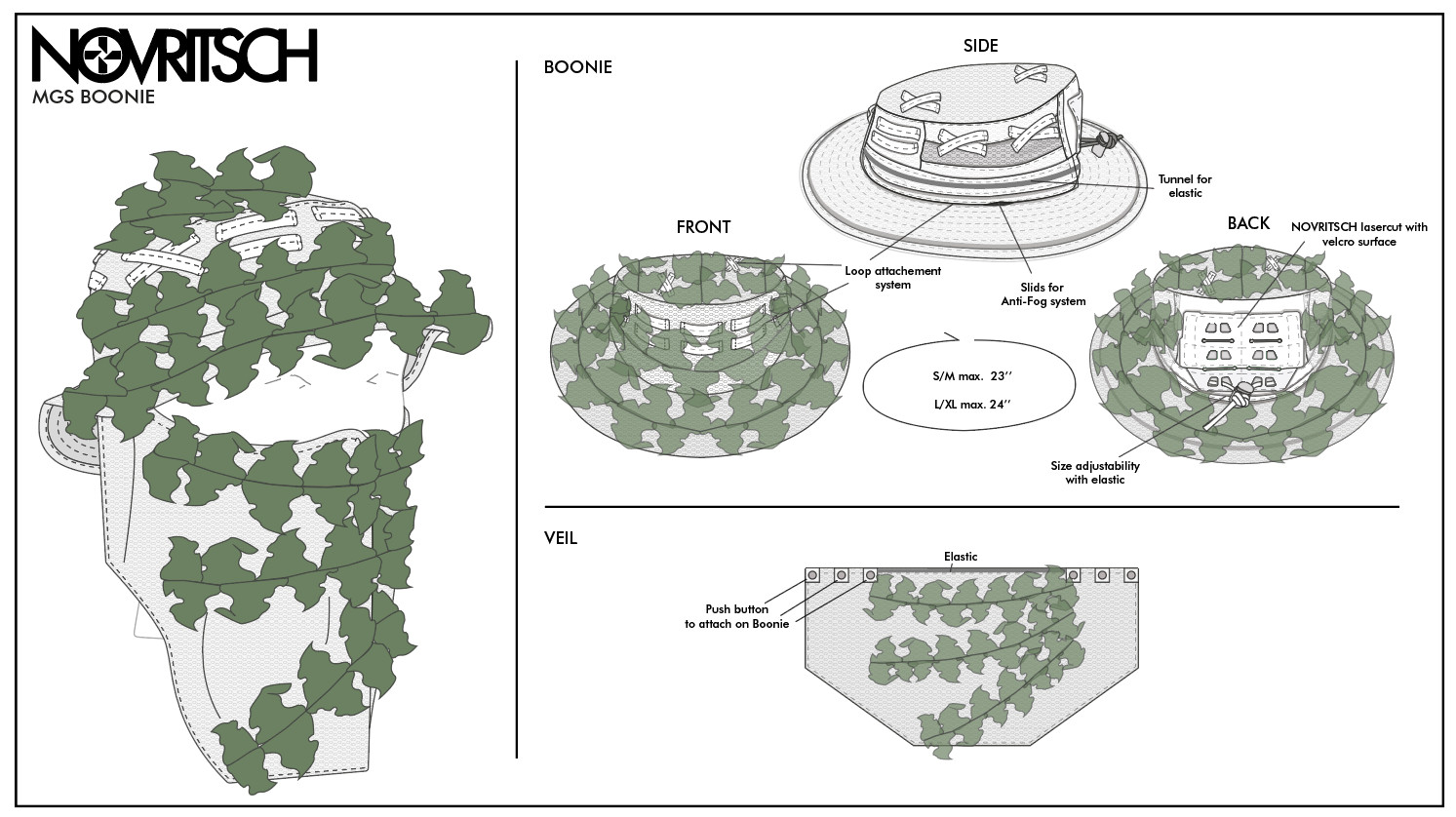 NOVRITSCH
MGS BOONIE

BOONIE

SIDE

Tunnel for elastic

FRONT

Loop attachement system

Slids for Anti-Fog system

BACK

NOVRITSCH lasercut with velcro surface

S/M max. 23''

L/XL max. 24''

Size adjustability with elastic

VEIL

Elastic

Push button to attach on Boonie